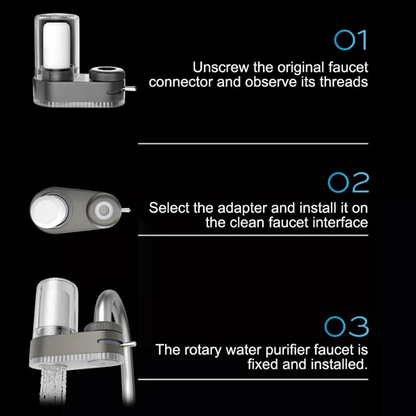 01

Unscrew the original faucet connector and observe its threads

02

Select the adapter and install it on the clean faucet interface

03

The rotary water purifier faucet is fixed and installed.